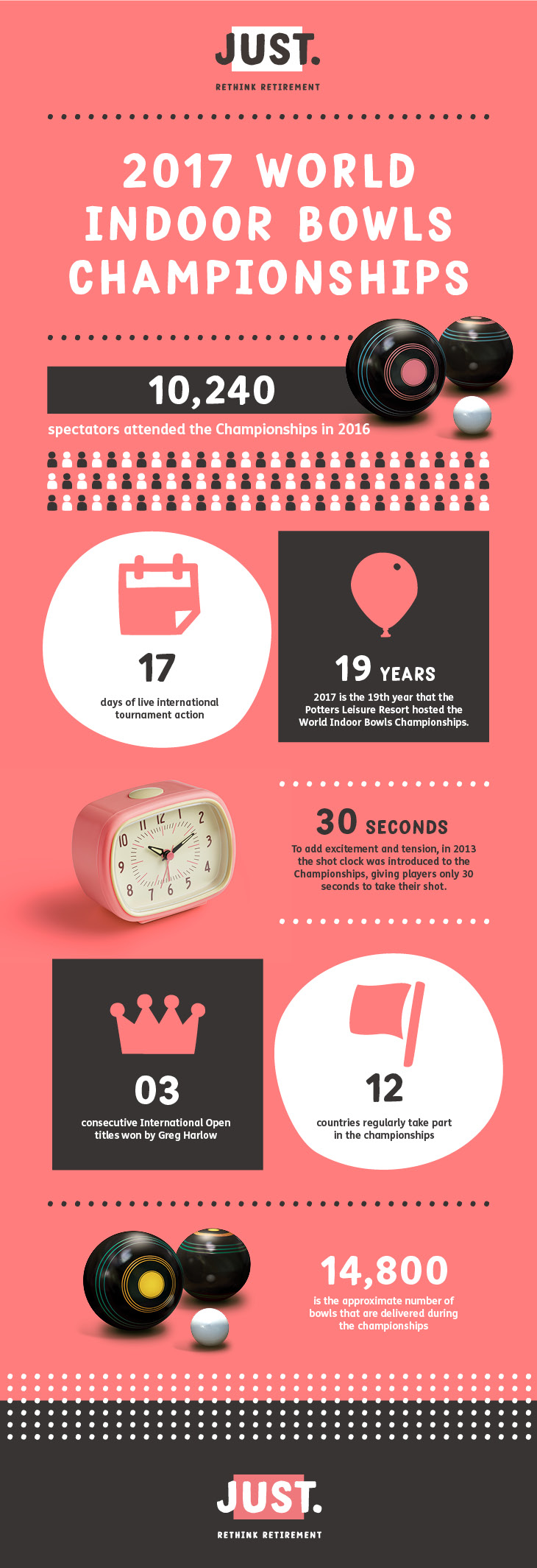 JUST.

RETHINK RETIREMENT

2017 WORLD INDOOR BOWLS CHAMPIONSHIPS

10,240

spectators attended the Championships in 2016

17

days of live international tournament action

19 YEARS

2017 is the 19th year that the Potters Leisure Resort hosted the World Indoor Bowls Championships.

11 12 1 2 3 4 5 6 7 8 9 10

30 SECONDS

To add excitement and tension, in 2013 the shot clock was introduced to the Championships, giving players only 30 seconds to take their shot.

03

consecutive International Open titles won by Greg Harlow

12

countries regularly take part in the championships

14,800

is the approximate number of bowls that are delivered during the championships

JUST.

RETHINK RETIREMENT